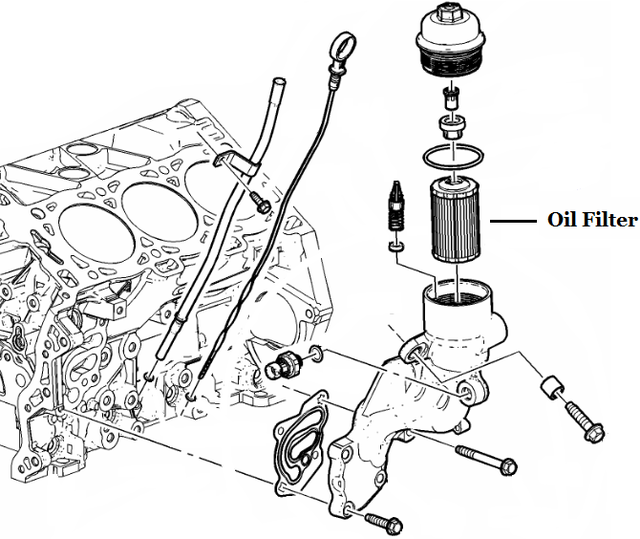 Oil Filter