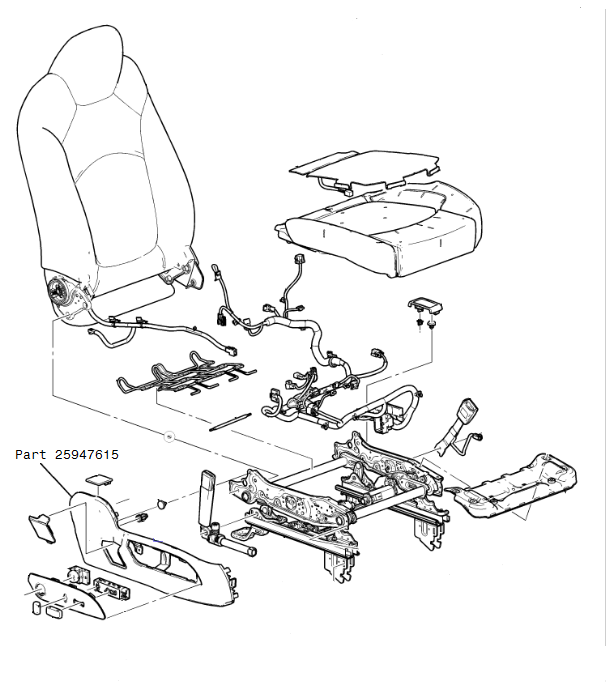 Part 25947615