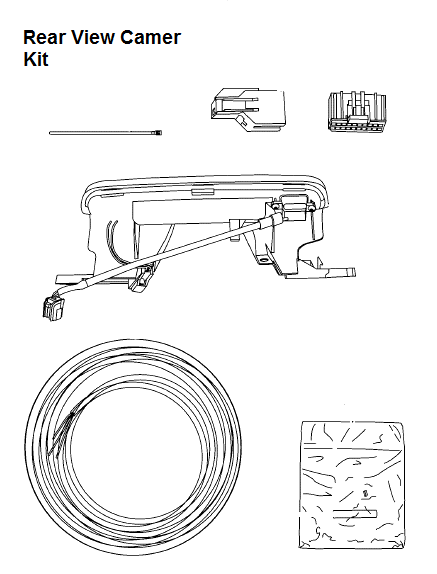 Rear View Camer
Kit