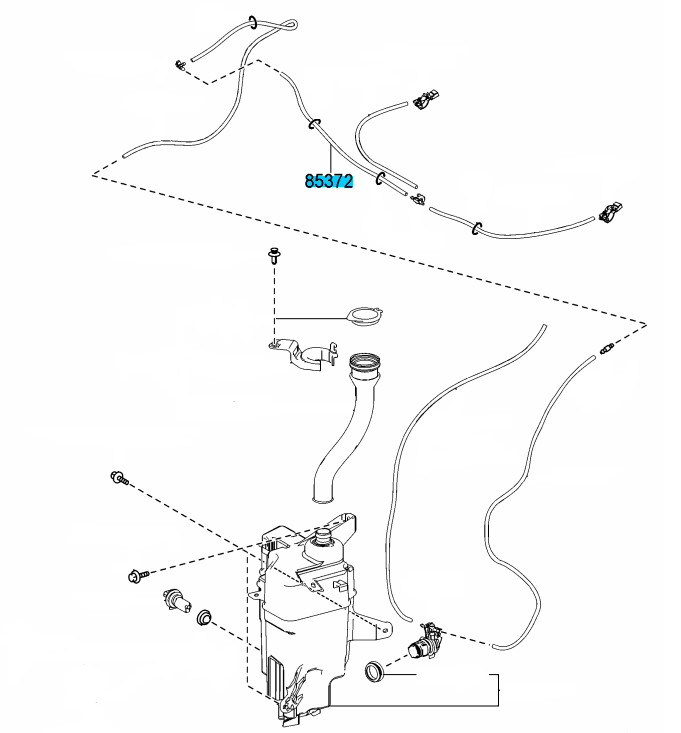 85372