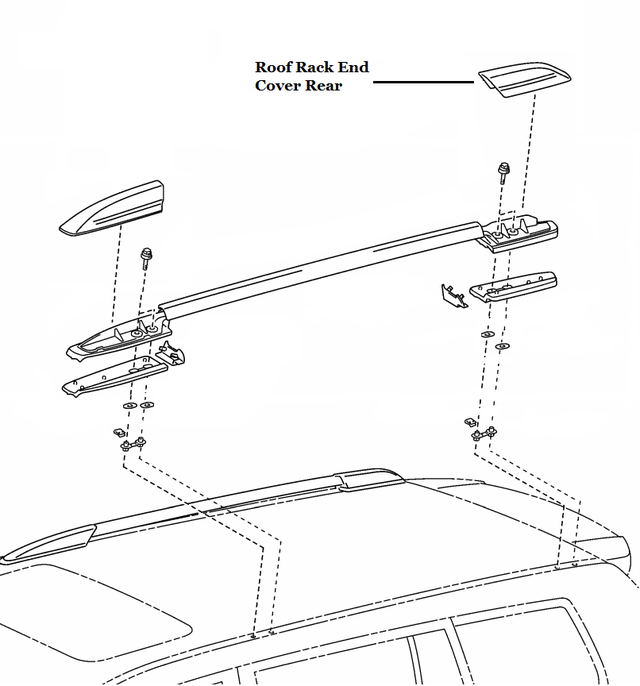 Roof Rack End Cover Rear