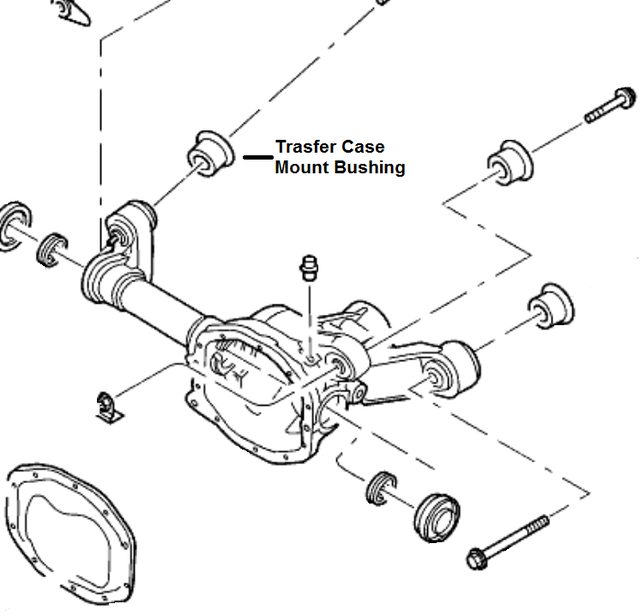 Trasfer Case
Mount Bushing