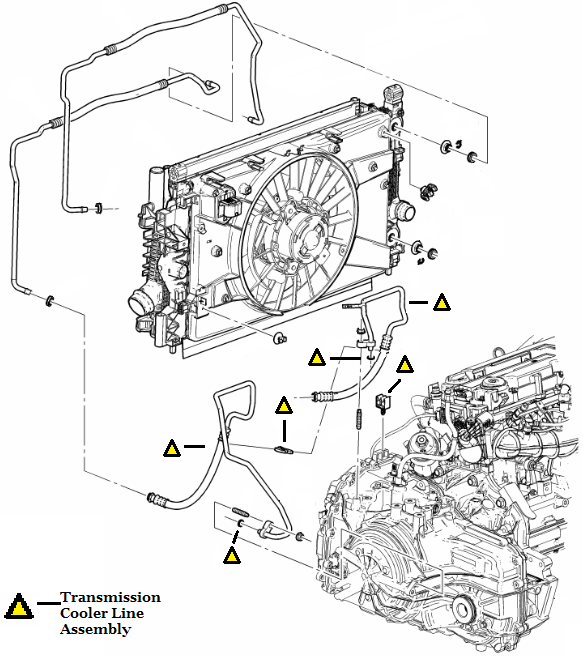 Transmission Cooler Line Assembly