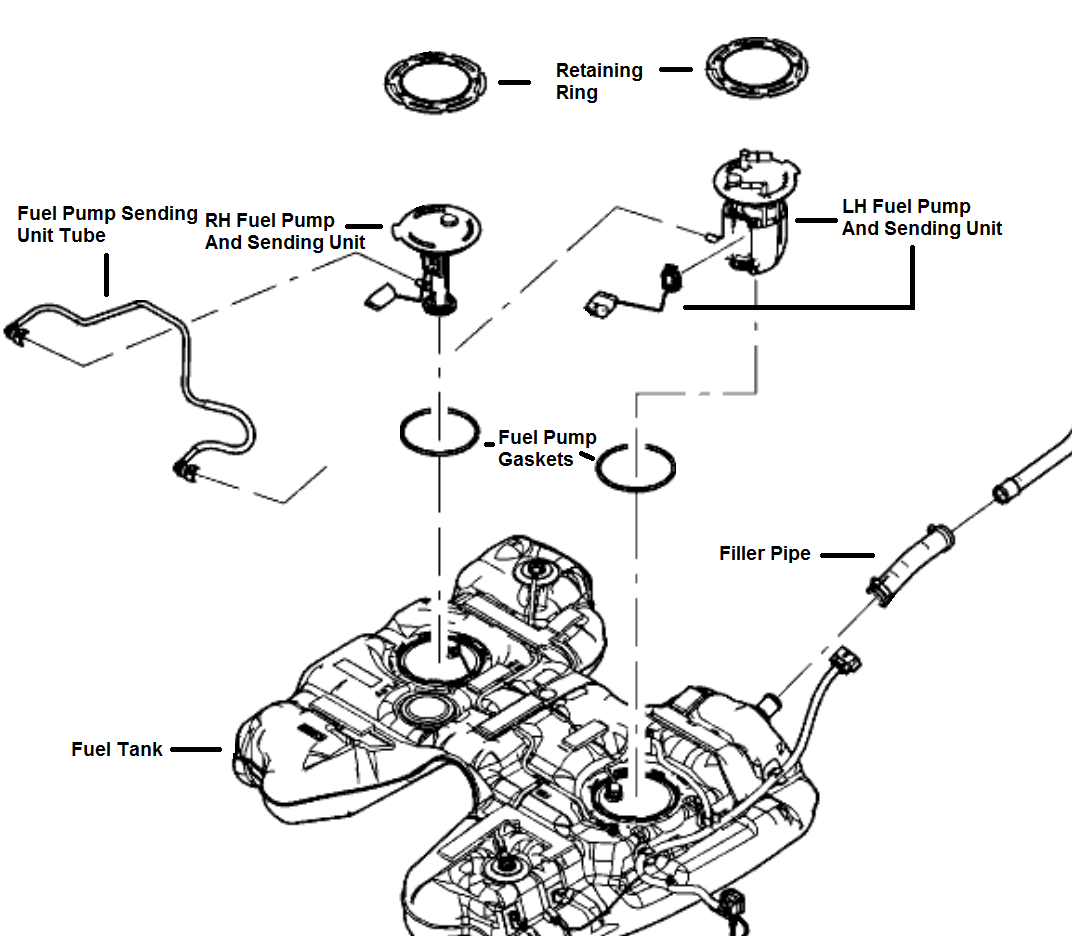 Retaining Ring

Fuel Pump Sending Unit Tube

RH Fuel Pump And Sending Unit

LH Fuel Pump And Sending Unit

Fuel Pump Gaskets

Filler Pipe

Fuel Tank