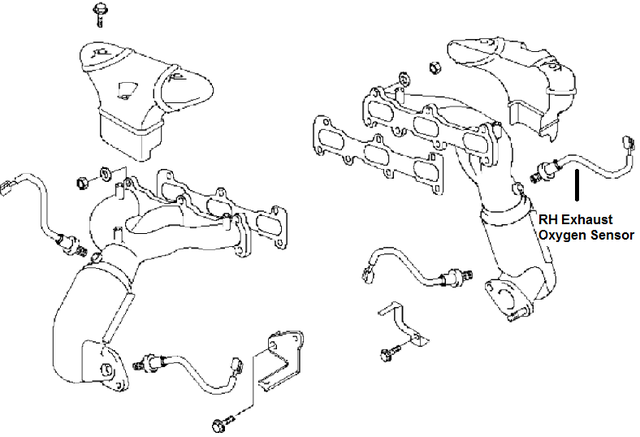 RH Exhaust
Oxygen Sensor