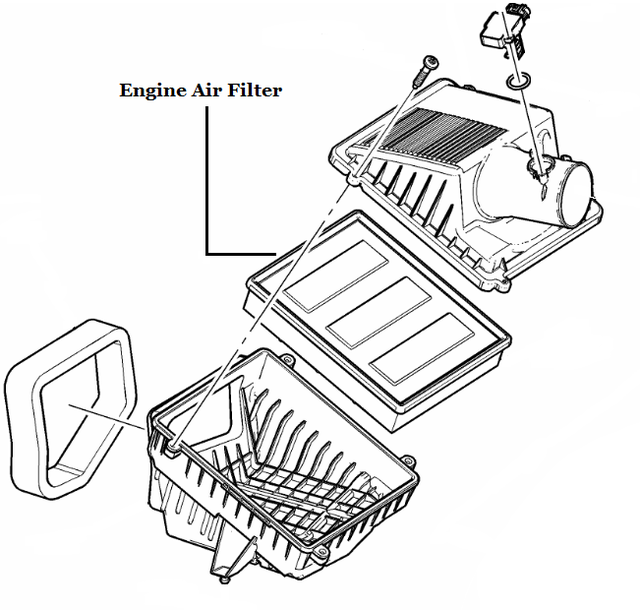 Engine Air Filter