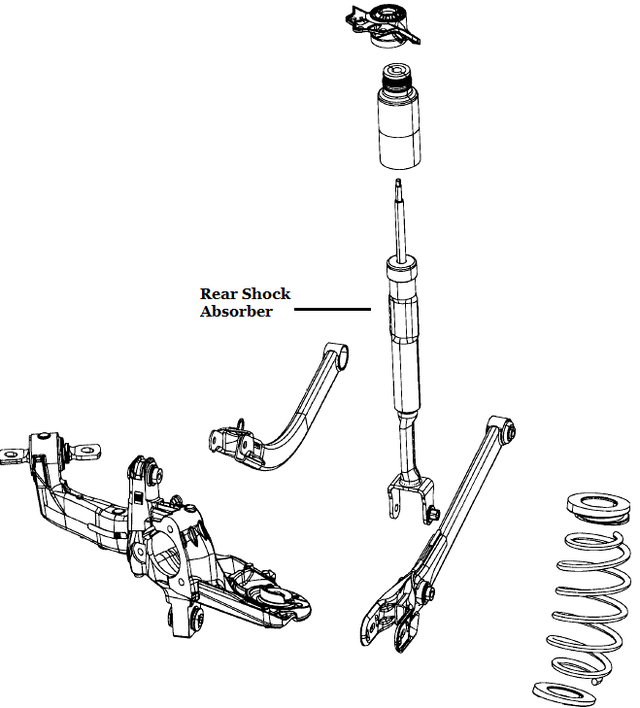 Rear Shock Absorber