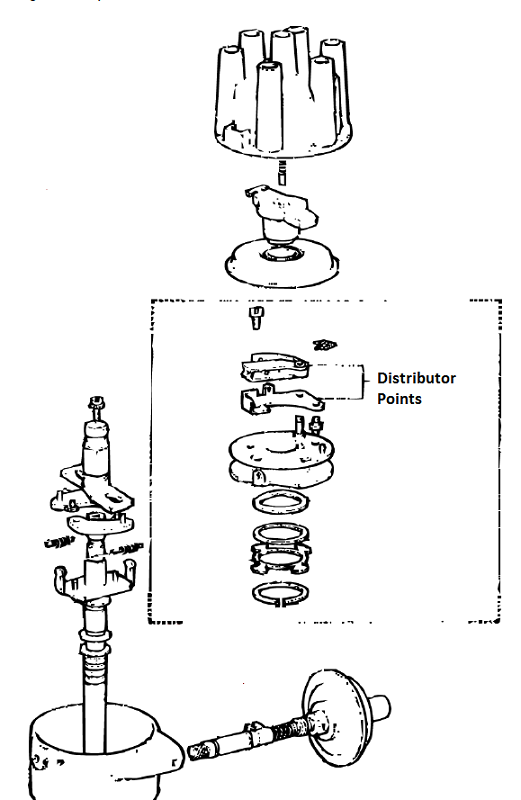 Distributor Points