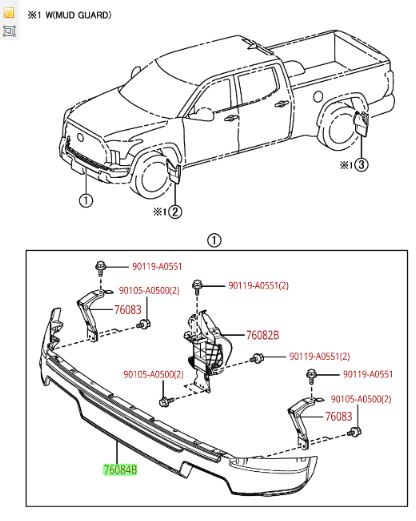 ※1 W(MUD GUARD)

①

※1②

※1③

①

90119-A0551

90105-A0500(2)

76083

90119-A0551(2)

76082B

90119-A0551(2)

90105-A0500(2)

90119-A0551

90105-A0500(2)

76083

76084B