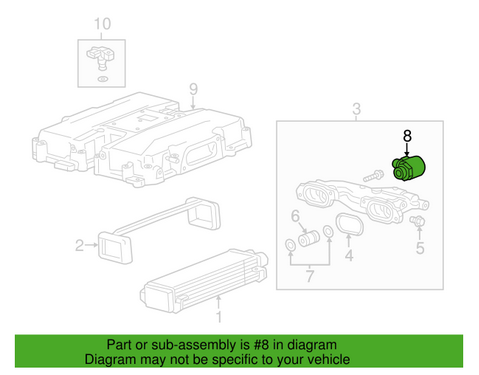 10

9

3

8

6

2

4

5

7

1

Part or sub-assembly is #8 in diagram
Diagram may not be specific to your vehicle