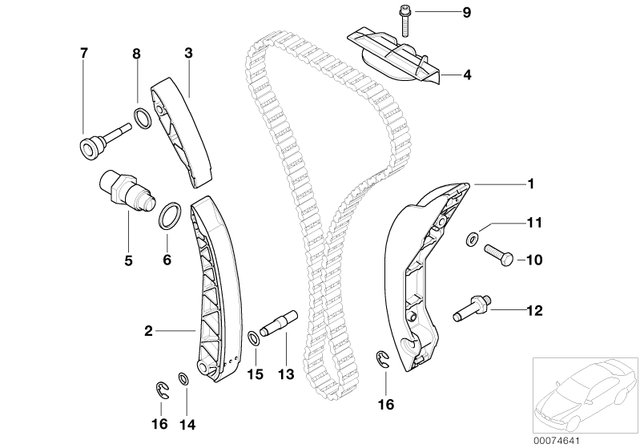 9
7
8
3
4
1
11
10
5
6
12
2
15
13
16
16
14
00074641