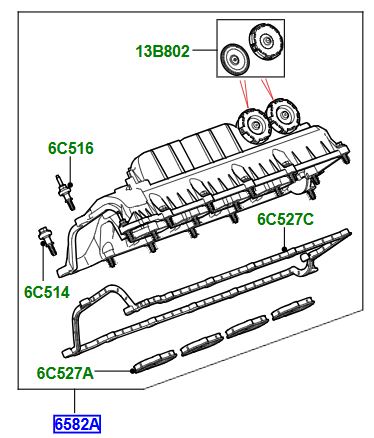 13B802

6C516

6C527C

6C514

6C527A

6582A