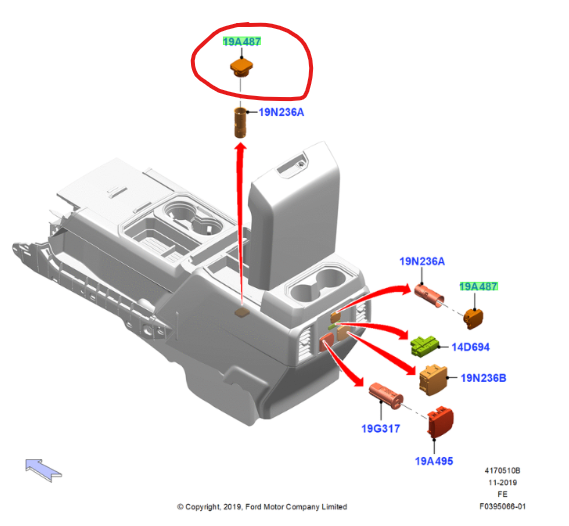 19A487

19N236A

19N236A

19A487

14D694

19N236B

19G317

19A495

4170510B
11-2019
FE
F0395066-01

© Copyright, 2019, Ford Motor Company Limited