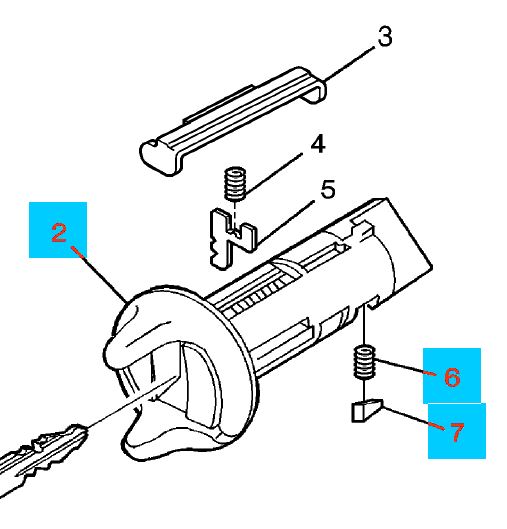 3
4
5
2
6
7