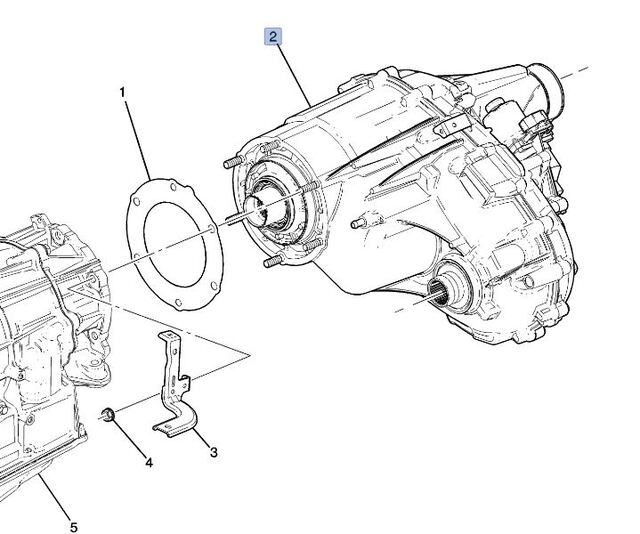 2
1
4
3
5