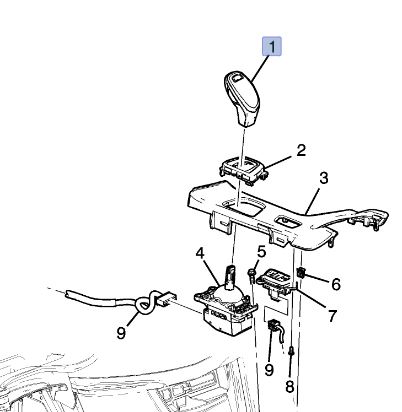 1
2
3
4
5
6
7
9
9
8