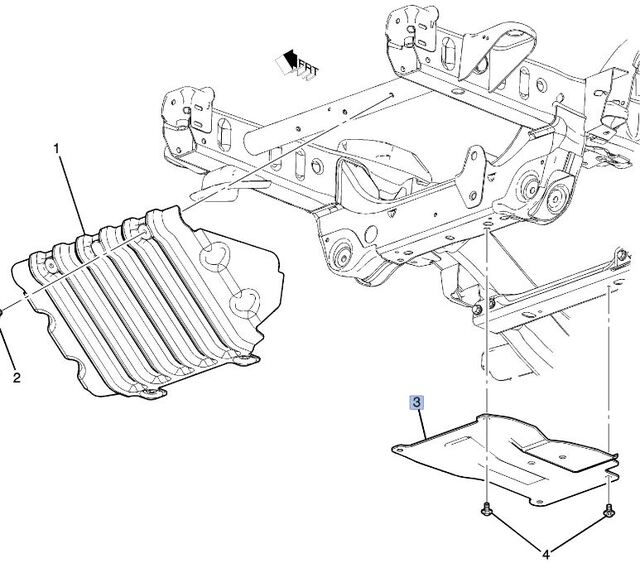 FRT
1
2
3
4