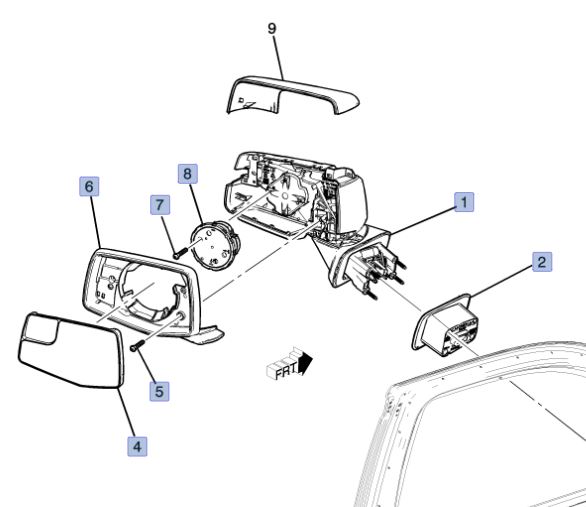 9
8
6
7
1
2
FRT
5
4