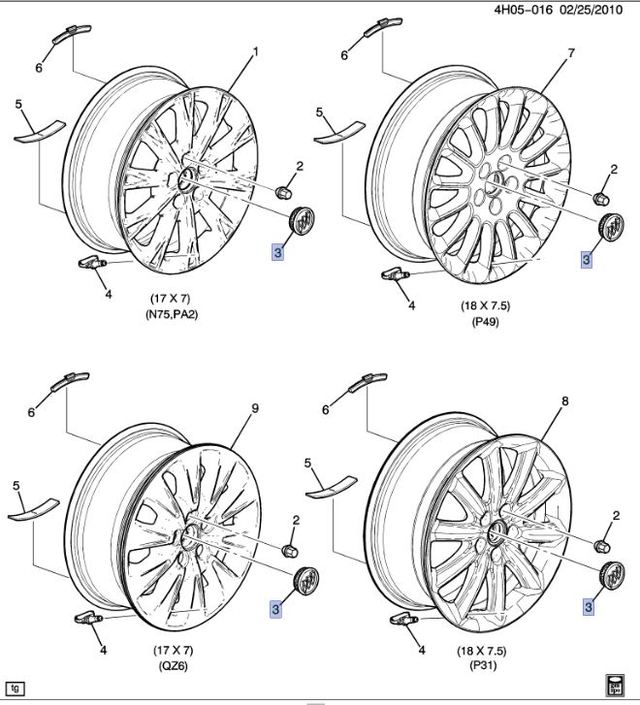 4H05-016 02/25/2010

6
1
5
2
3
4
(17 X 7)
(N75,PA2)

6
7
5
2
3
4
(18 X 7.5)
(P49)

6
9
5
2
3
4
(17 X 7)
(QZ6)

6
8
5
2
3
4
(18 X 7.5)
(P31)

tg