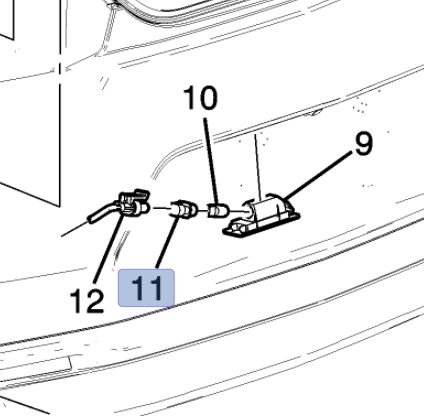 10
9
12
11