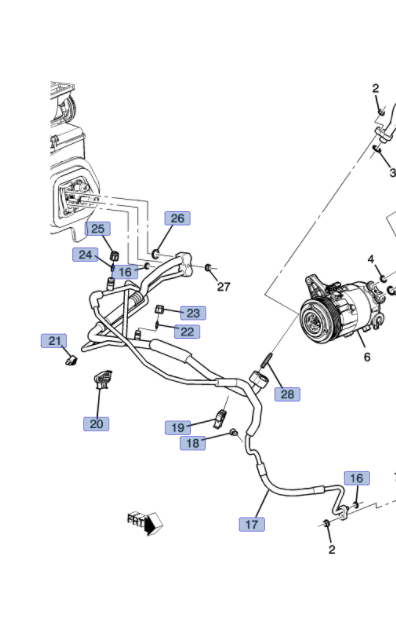 2
3
26
25
24
16
27
4
23
22
21
6
28
20
19
18
16
17
FRT
2