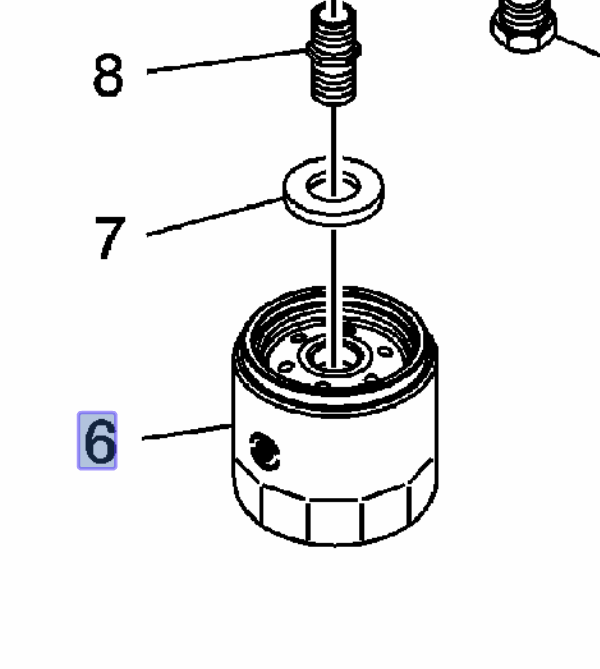 8

7

6