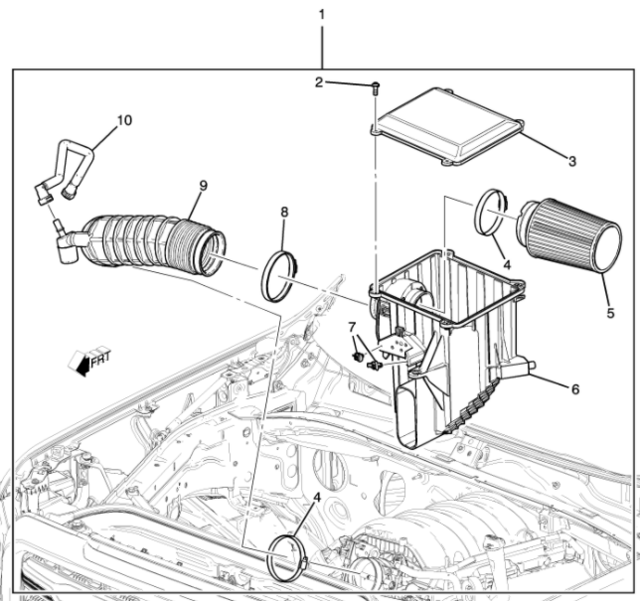 1
2
10
3
9
8
4
5
7
FRT
6
4