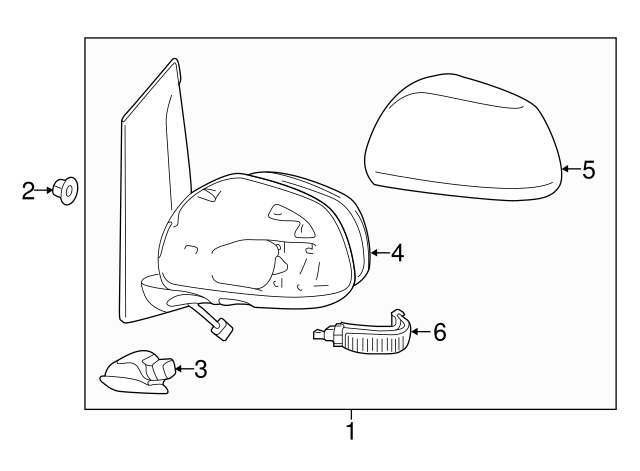 2
5
4
6
3
1