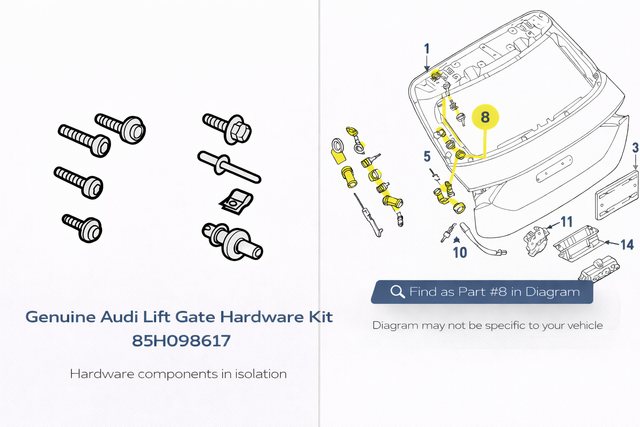 Genuine Audi Lift Gate Hardware Kit
85H098617

Hardware components in isolation

1
8
5
3
11
14
10

Find as Part #8 in Diagram

Diagram may not be specific to your vehicle