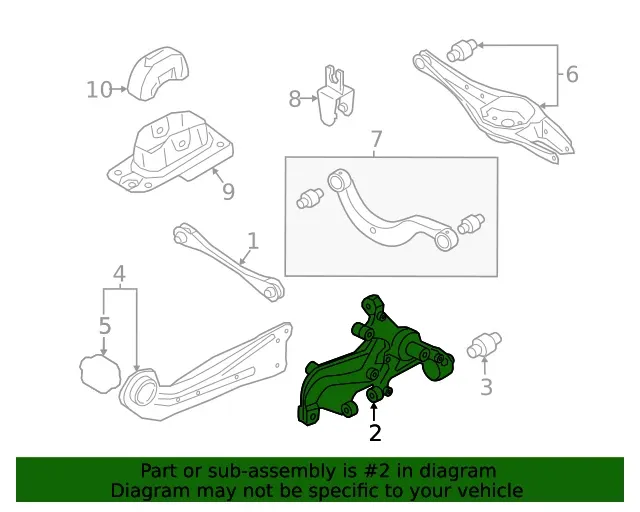 10
8
6
7
9
1
4
5
3
2

Part or sub-assembly is #2 in diagram
Diagram may not be specific to your vehicle