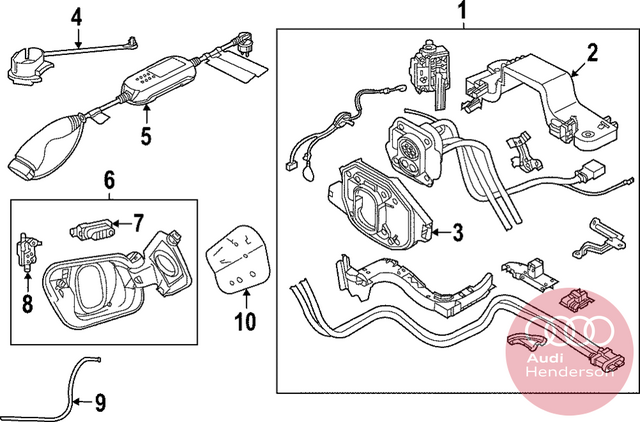 4
1
2
5
6
7
3
8
10
9
Audi
Henderson